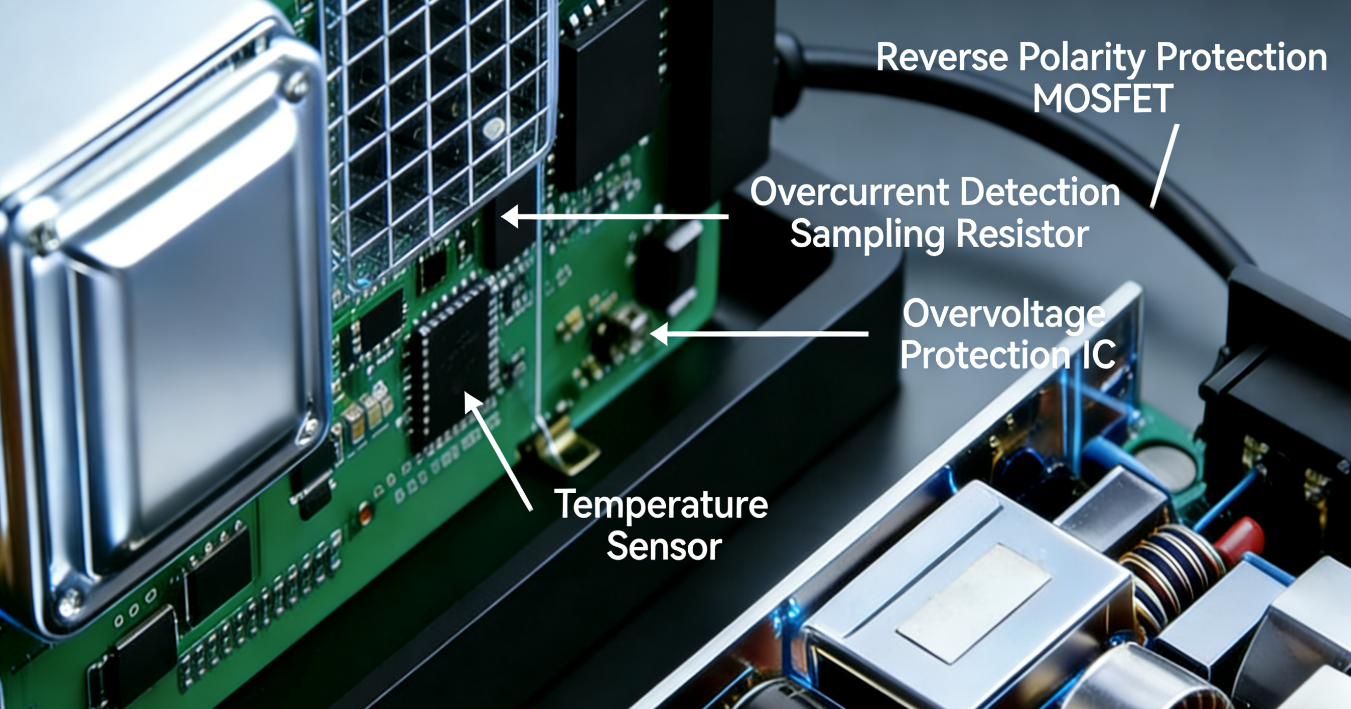 Reverse Polarity Protection MOSFET

Overcurrent Detection Sampling Resistor

Overvoltage Protection IC

Temperature Sensor