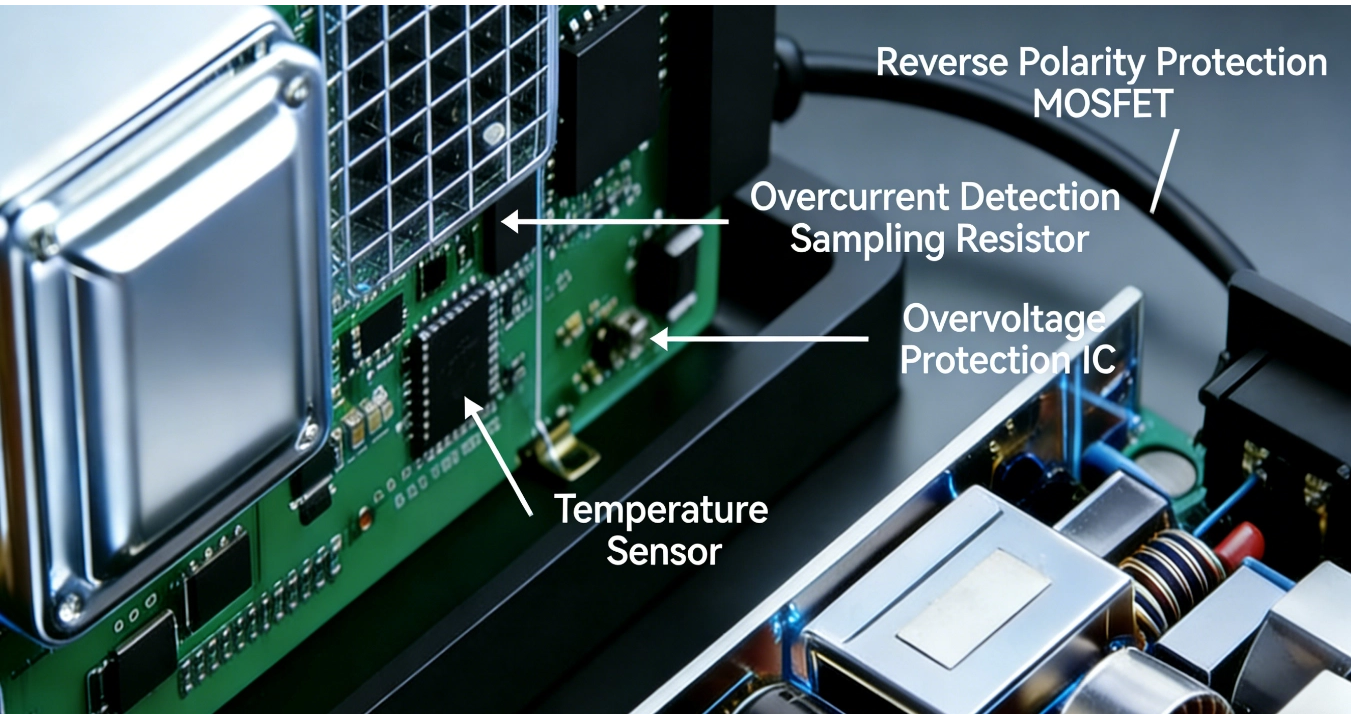 Reverse Polarity Protection MOSFET

Overcurrent Detection Sampling Resistor

Overvoltage Protection IC

Temperature Sensor